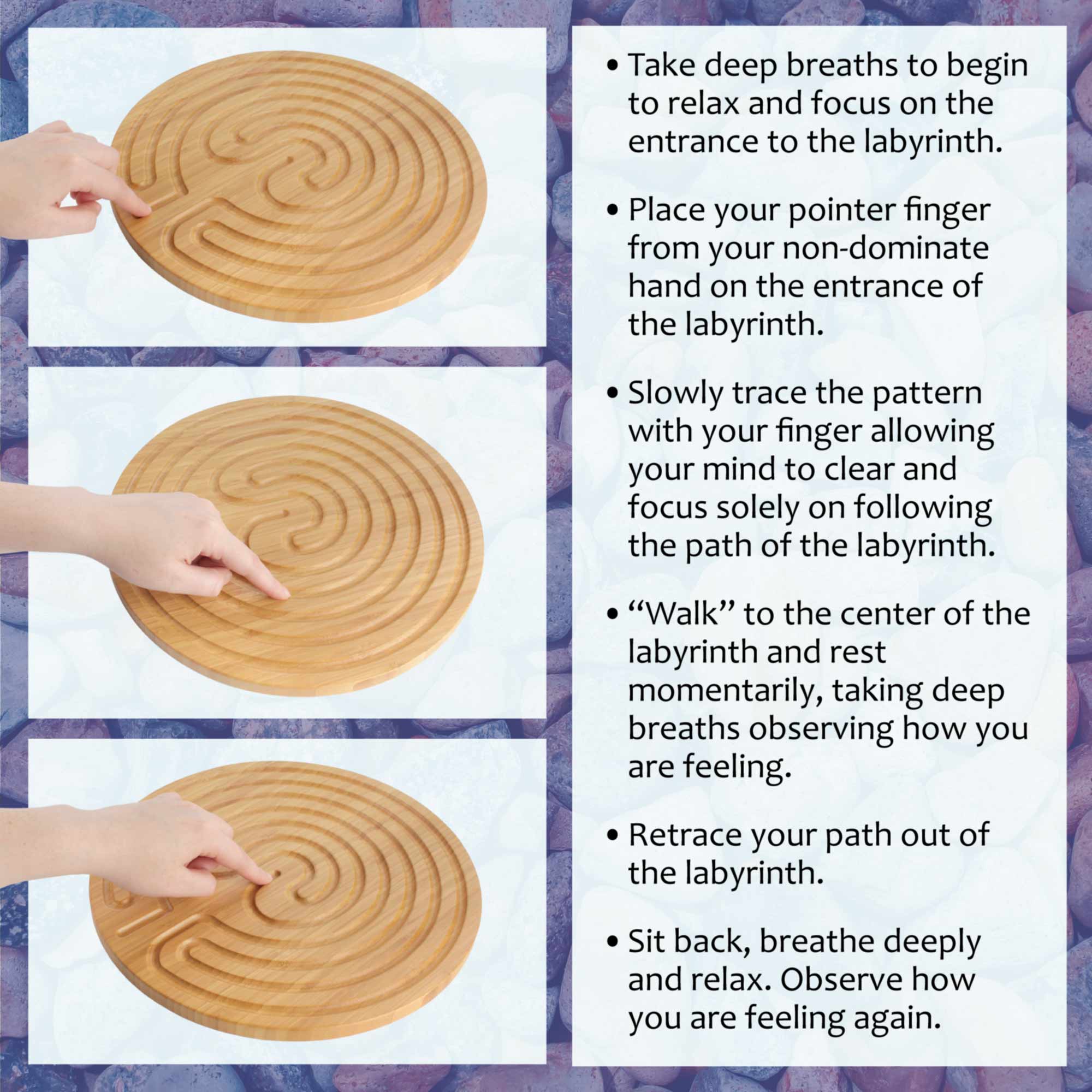 • Take deep breaths to begin to relax and focus on the entrance to the labyrinth.

• Place your pointer finger from your non-dominate hand on the entrance of the labyrinth.

• Slowly trace the pattern with your finger allowing your mind to clear and focus solely on following the path of the labyrinth.

• “Walk” to the center of the labyrinth and rest momentarily, taking deep breaths observing how you are feeling.

• Retrace your path out of the labyrinth.

• Sit back, breathe deeply and relax. Observe how you are feeling again.